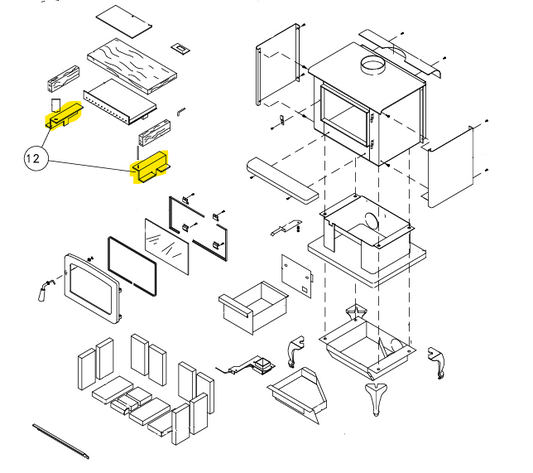 12