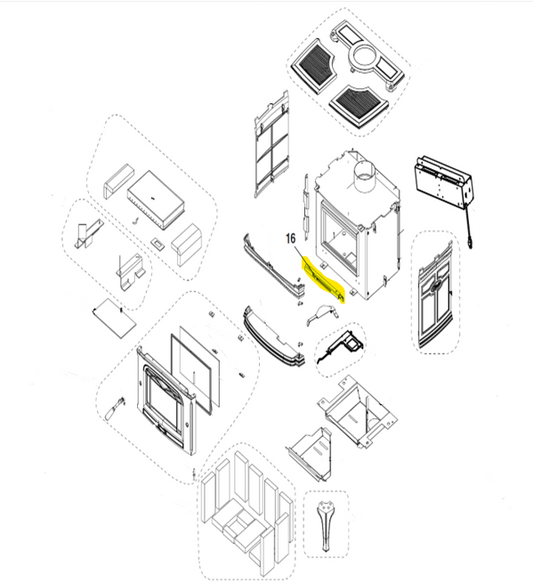 16