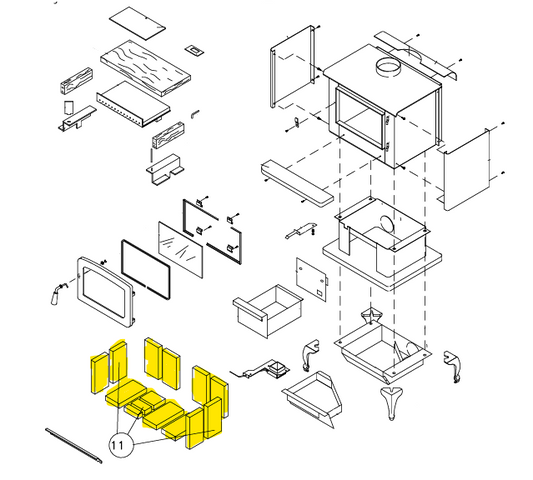 11