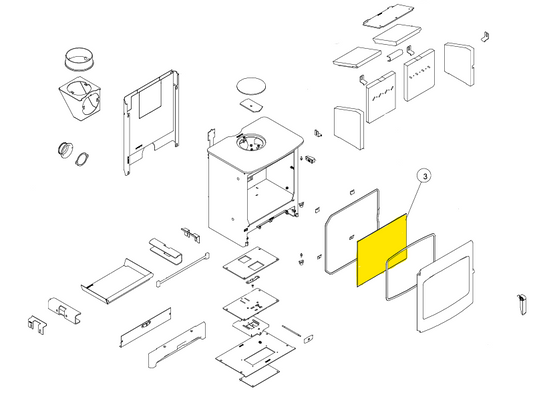 3