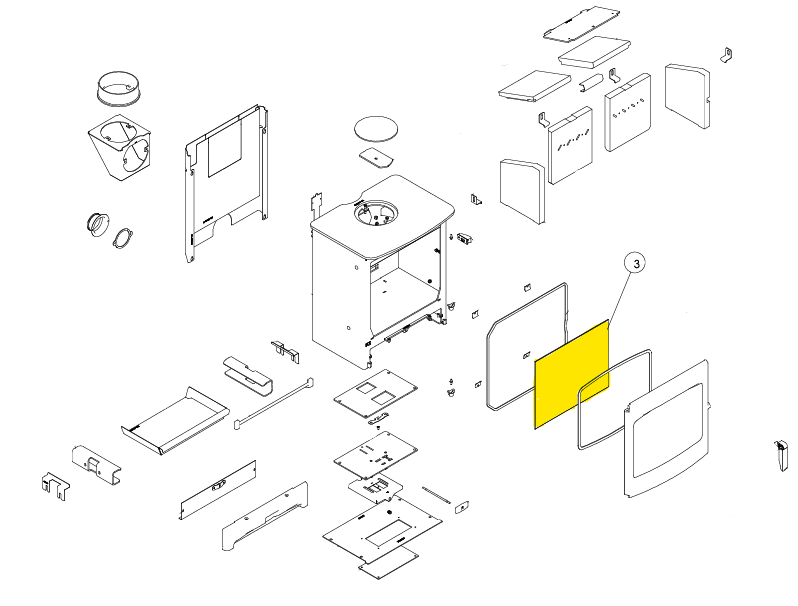 3