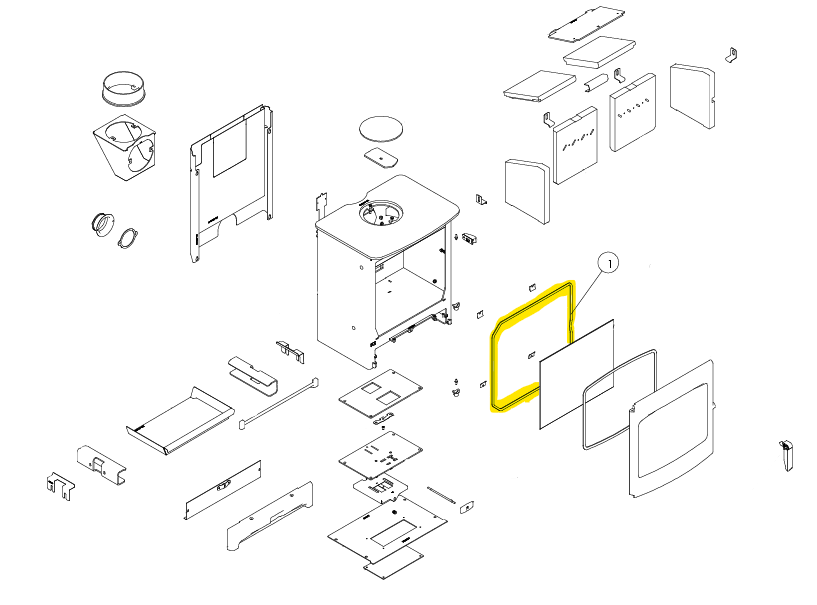 1