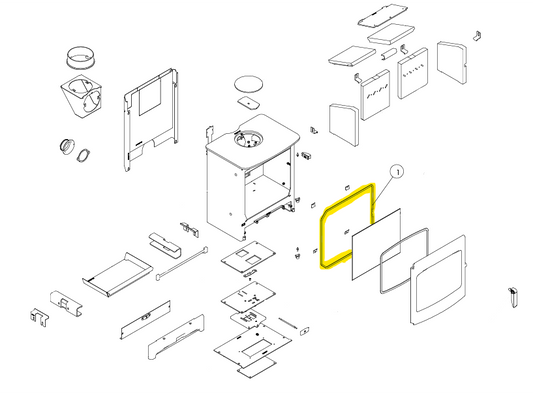 1