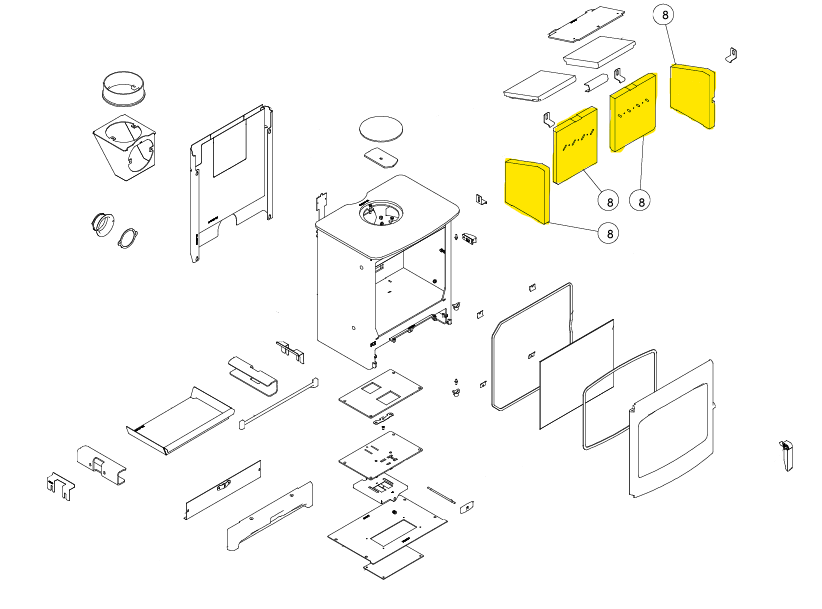 8

8

8

8