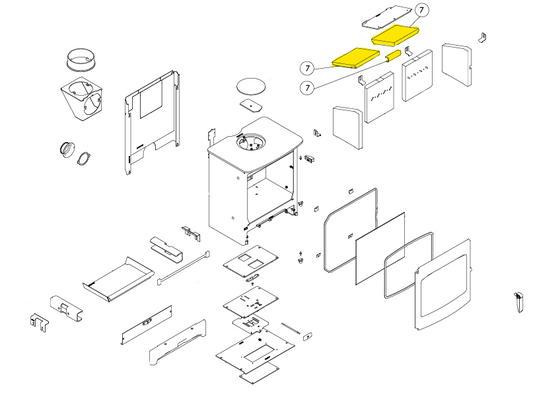 7
7
7