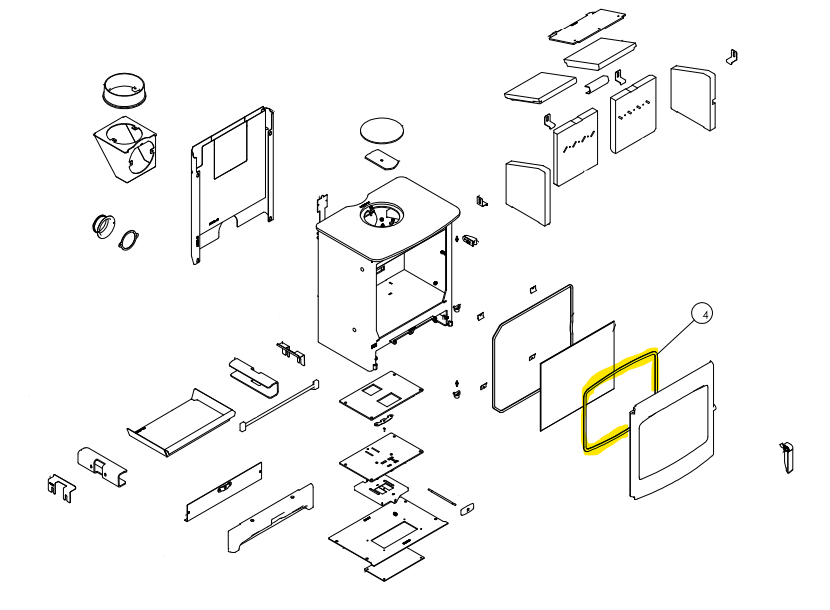 4