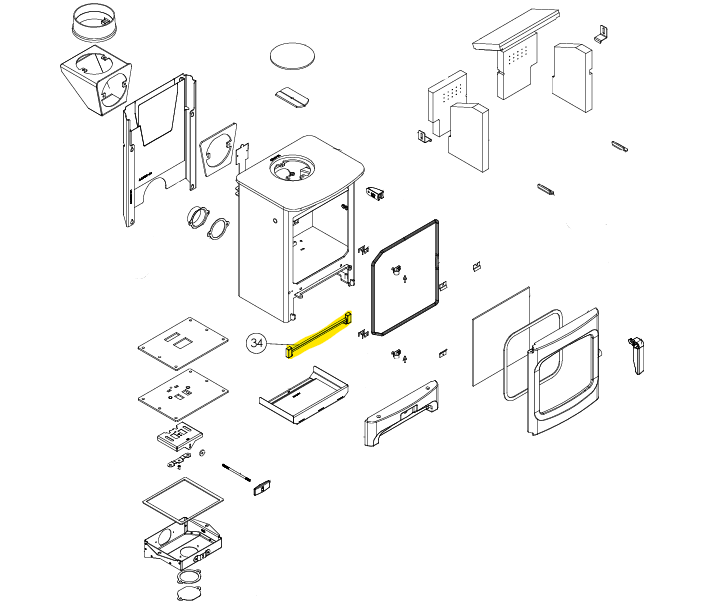 34