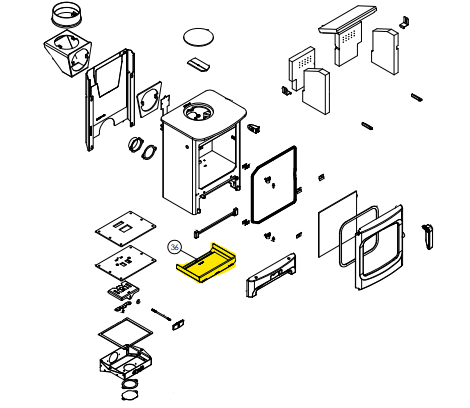 36